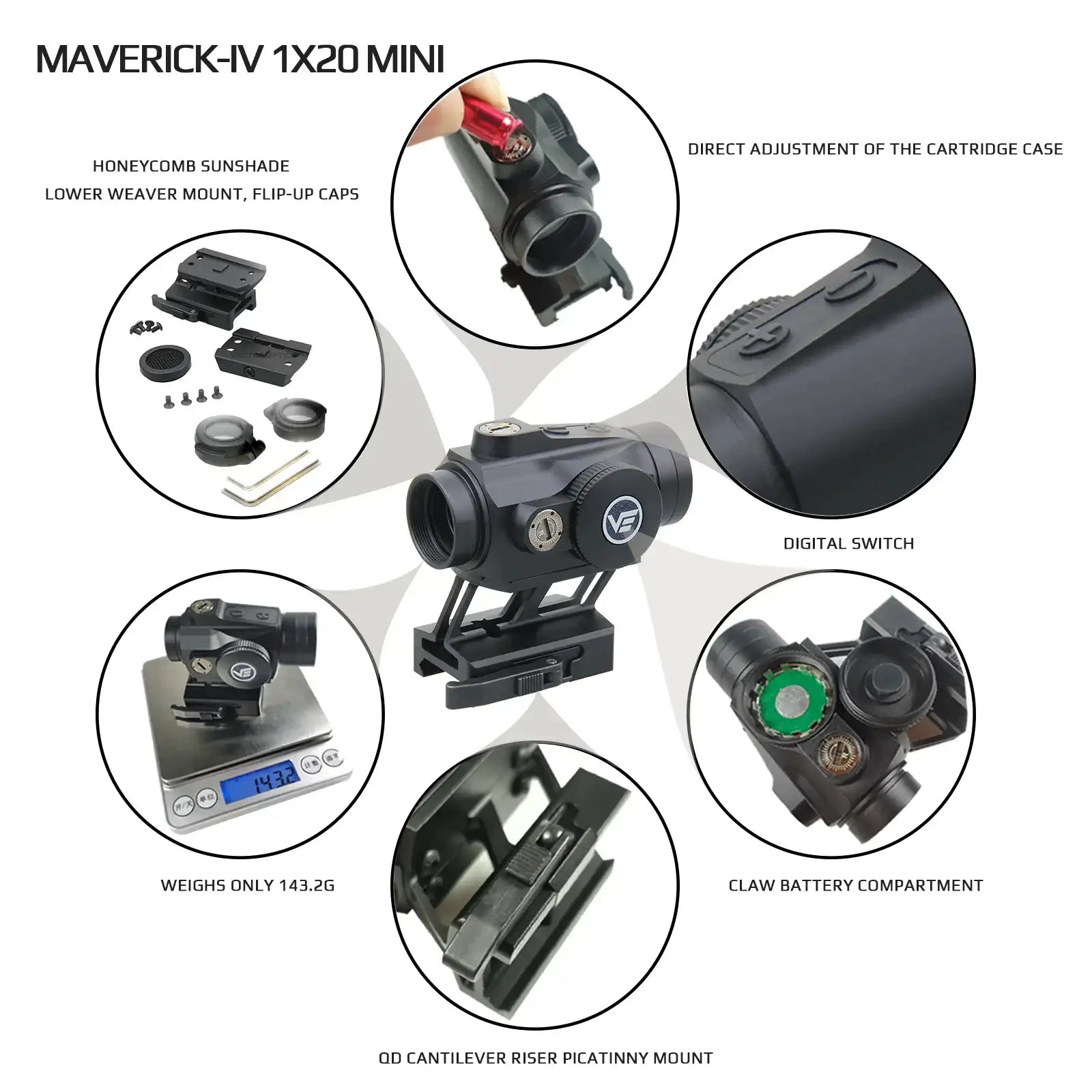 MAVERICK-IV 1X20 MINI

HONEYCOMB SUNSHADE
LOWER WEAVER MOUNT, FLIP-UP CAPS

DIRECT ADJUSTMENT OF THE CARTRIDGE CASE

DIGITAL SWITCH

143.2

WEIGHS ONLY 143.2G

CLAW BATTERY COMPARTMENT

QD CANTILEVER RISER PICATINNY MOUNT